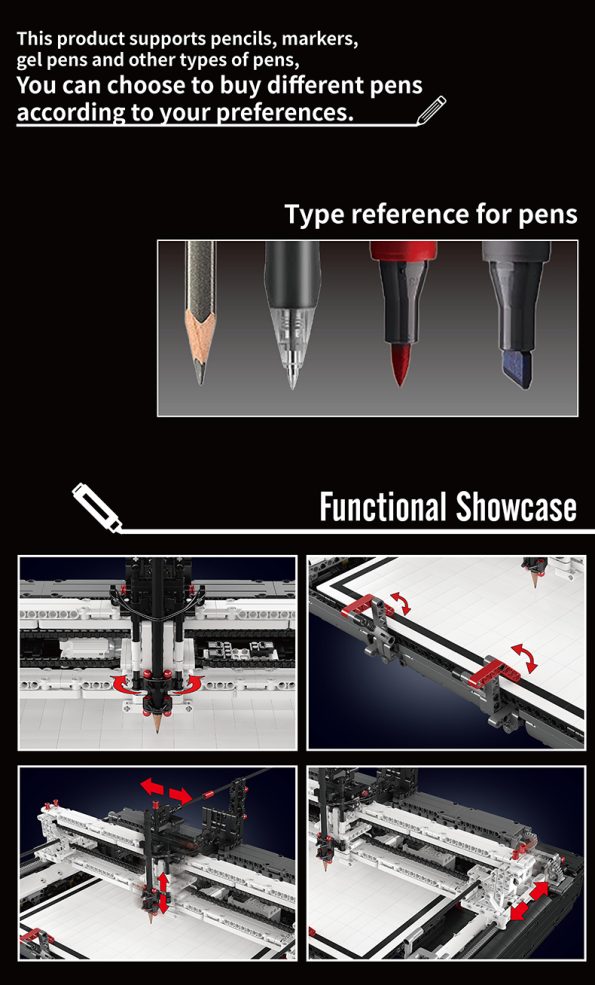 This product supports pencils, markers, gel pens and other types of pens,
You can choose to buy different pens according to your preferences.

Type reference for pens

Functional Showcase