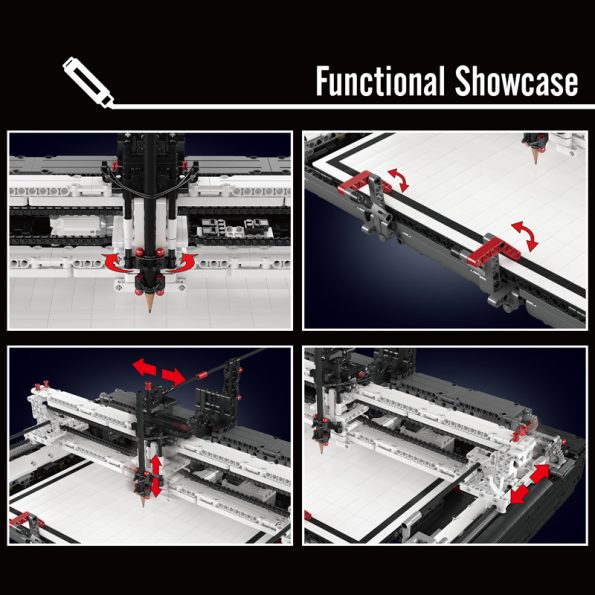 Functional Showcase