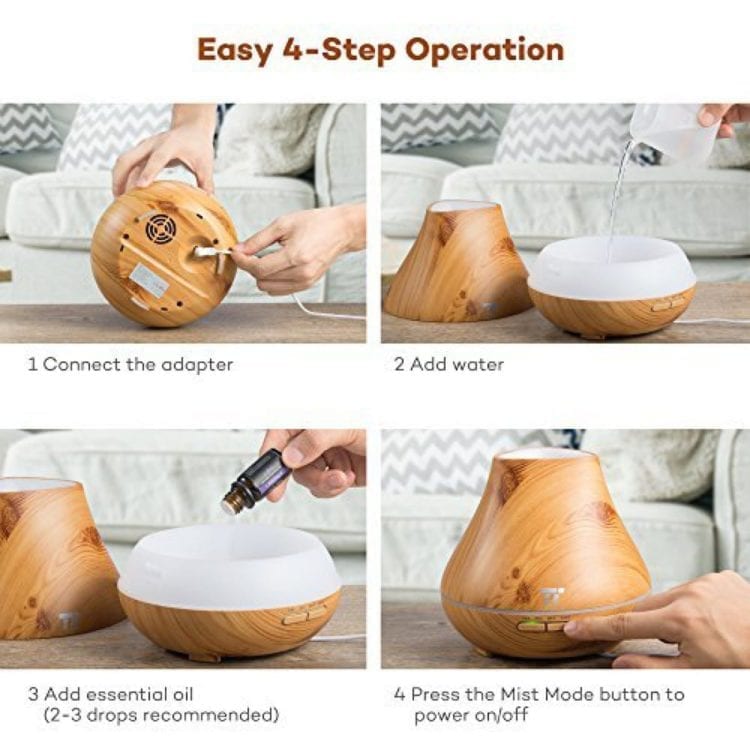 Easy 4-Step Operation

1 Connect the adapter

2 Add water

3 Add essential oil
(2-3 drops recommended)

4 Press the Mist Mode button to power on/off